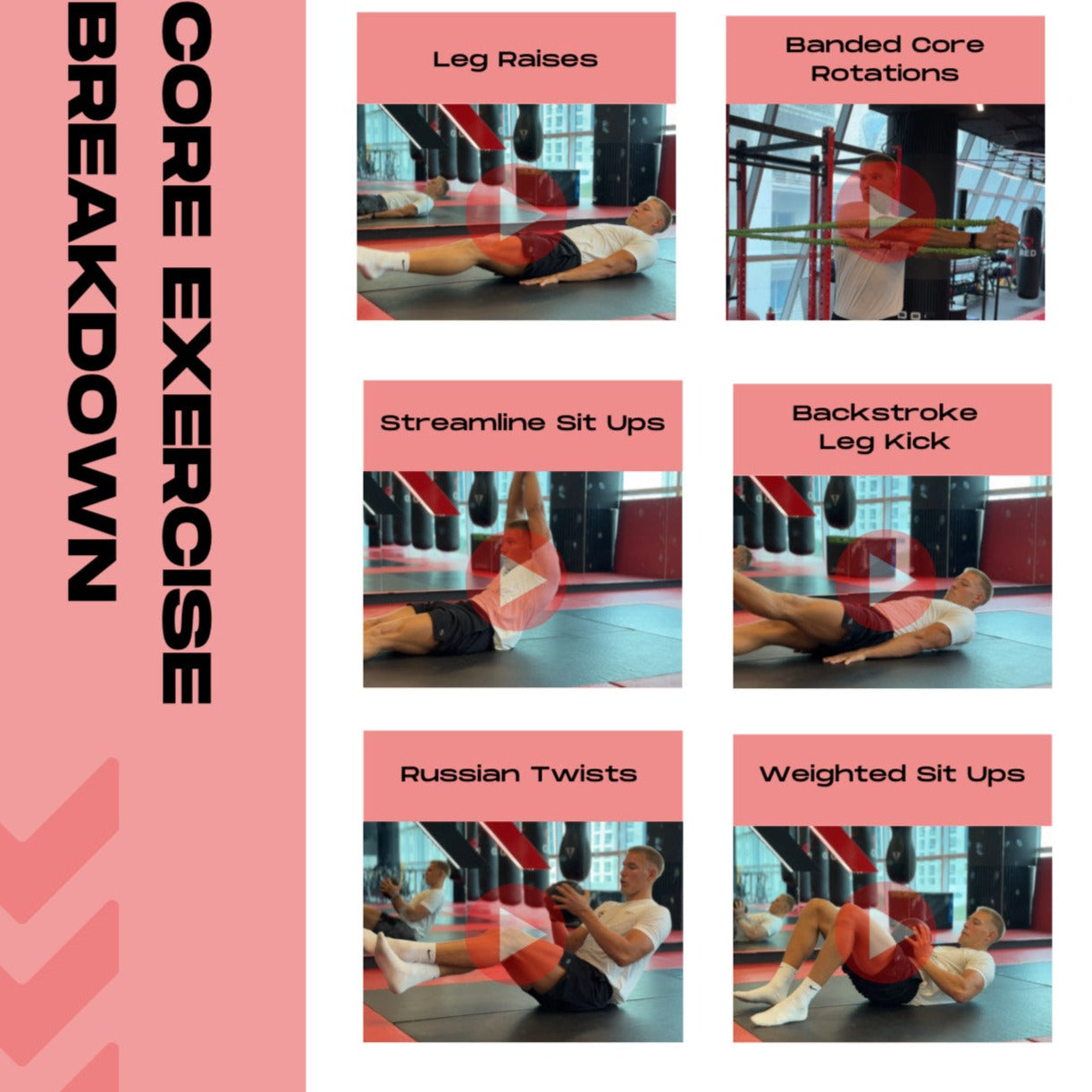 CORE EXERCISE BREAKDOWN

Leg Raises

Banded Core Rotations

Streamline Sit Ups

Backstroke Leg Kick

Russian Twists

Weighted Sit Ups