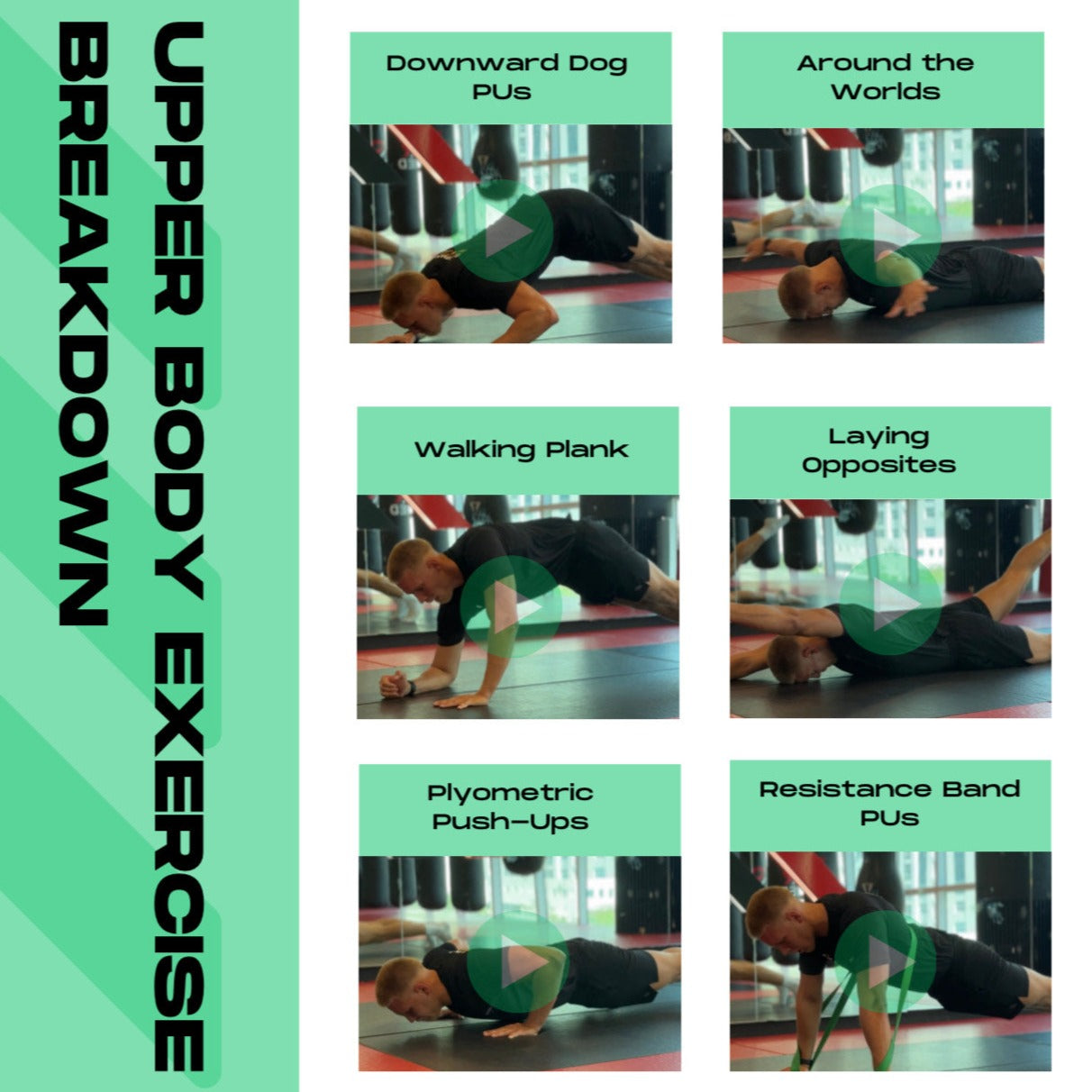 UPPER BODY EXERCISE BREAKDOWN

Downward Dog PUs

Around the Worlds

Walking Plank

Laying Opposites

Plyometric Push-Ups

Resistance Band PUs